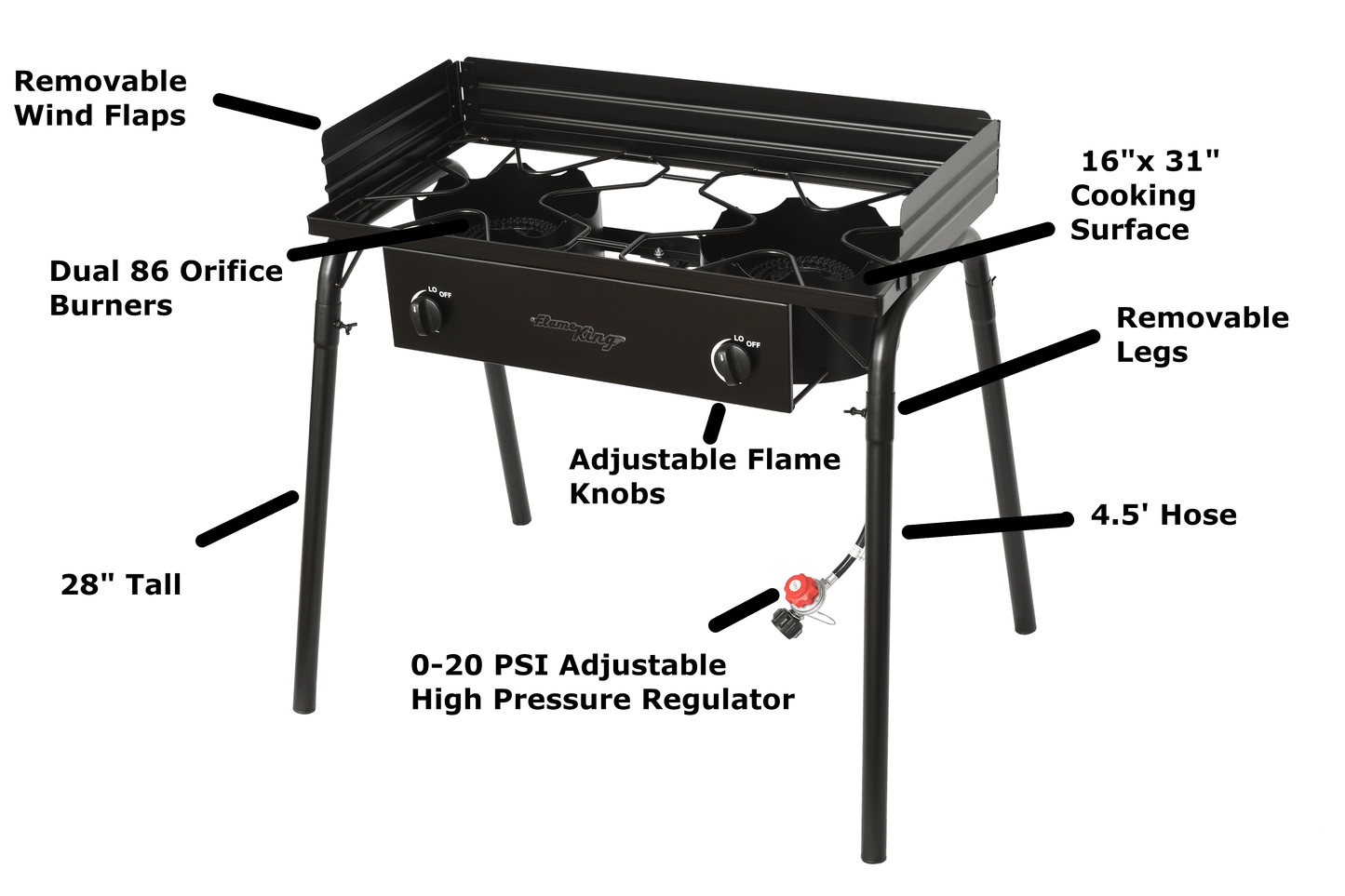 Removable Wind Flaps

16"x 31" Cooking Surface

Dual 86 Orifice Burners

LO OFF

Flame King

LO OFF

Removable Legs

Adjustable Flame Knobs

4.5' Hose

28" Tall

0-20 PSI Adjustable High Pressure Regulator