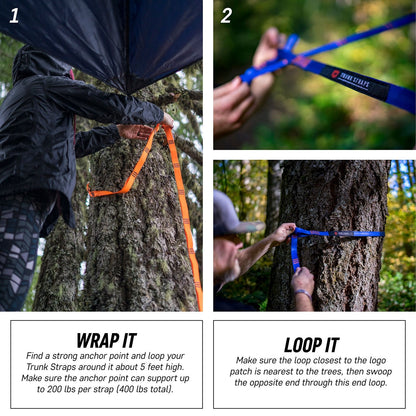 1

2

TRUNK STRAPS

WRAP IT

Find a strong anchor point and loop your Trunk Straps around it about 5 feet high. Make sure the anchor point can support up to 200 lbs per strap (400 lbs total).

LOOP IT

Make sure the loop closest to the logo patch is nearest to the trees, then swoop the opposite end through this end loop.