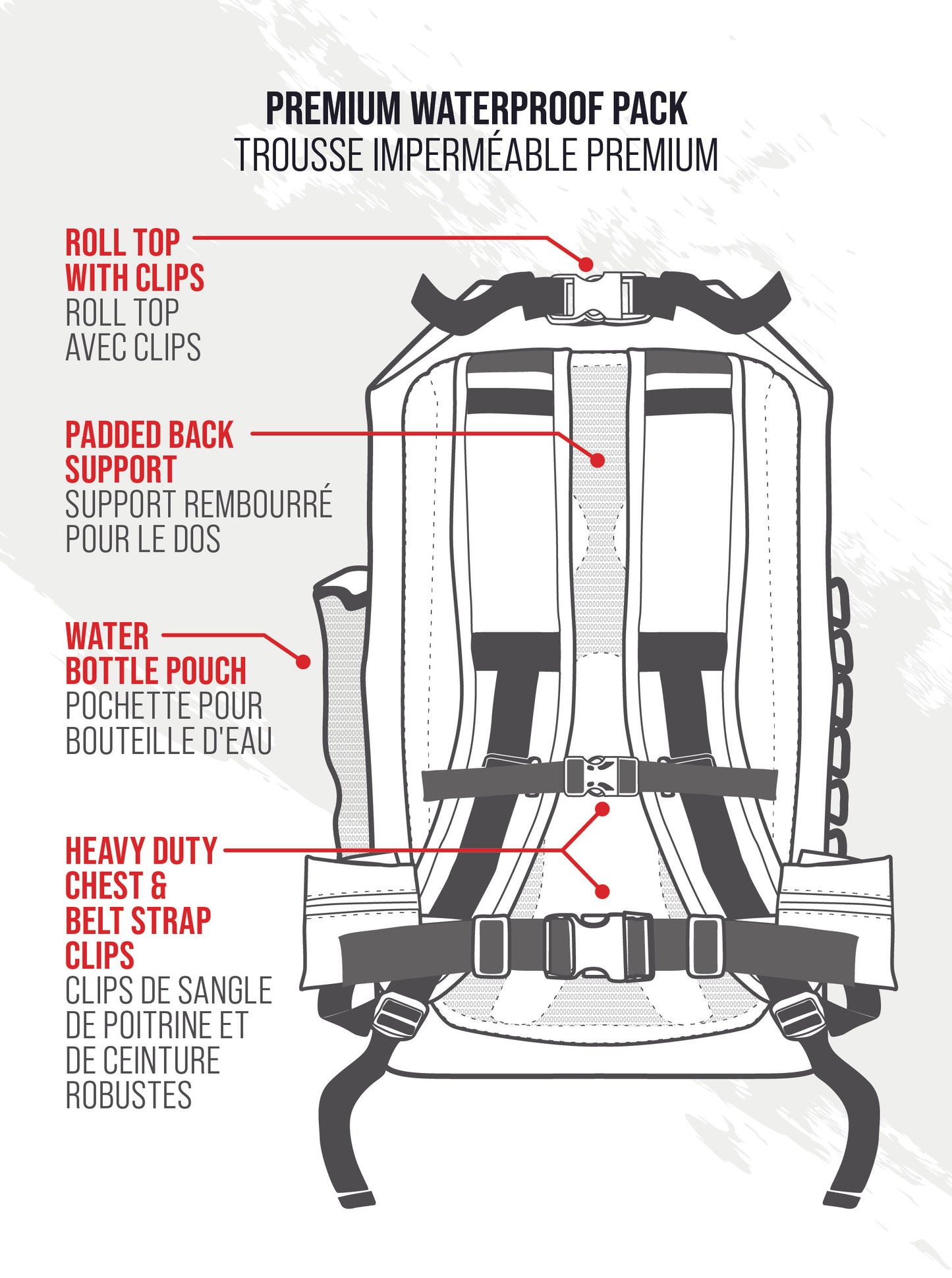 PREMIUM WATERPROOF PACK
TROUSSE IMPERMÉABLE PREMIUM

ROLL TOP WITH CLIPS
ROLL TOP AVEC CLIPS

PADDED BACK SUPPORT
SUPPORT REMBOURRÉ POUR LE DOS

WATER BOTTLE POUCH
POCHETTE POUR BOUTEILLE D'EAU

HEAVY DUTY CHEST & BELT STRAP CLIPS
CLIPS DE SANGLE DE POITRINE ET DE CEINTURE ROBUSTES