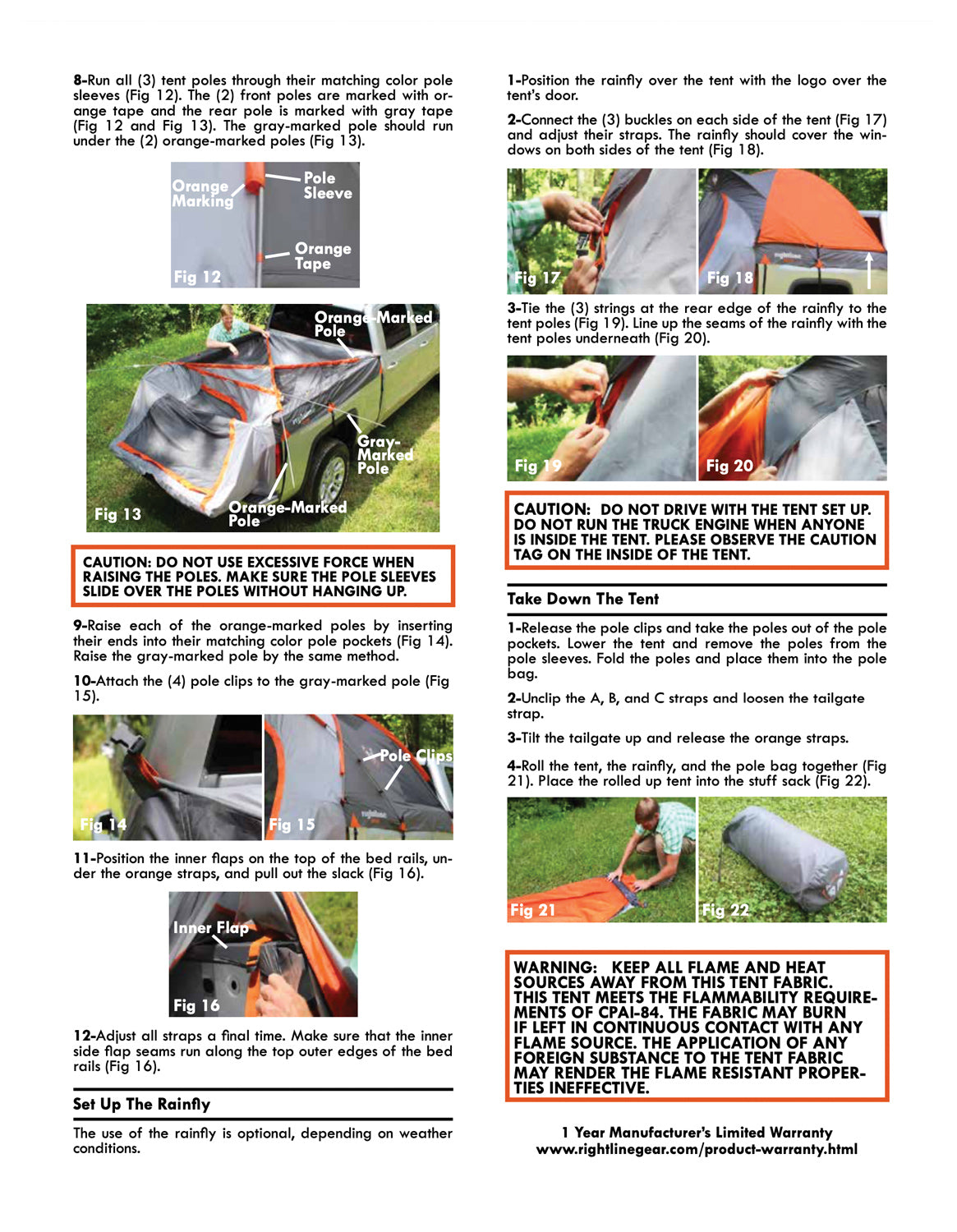 8-Run all (3) tent poles through their matching color pole sleeves (Fig 12). The (2) front poles are marked with orange tape and the rear pole is marked with gray tape (Fig 12 and Fig 13). The gray-marked pole should run under the (2) orange-marked poles (Fig 13).

Orange Marking
Pole Sleeve
Orange Tape
Fig 12

Orange-Marked Pole
Gray-Marked Pole
Orange-Marked Pole
Fig 13

CAUTION: DO NOT USE EXCESSIVE FORCE WHEN RAISING THE POLES. MAKE SURE THE POLE SLEEVES SLIDE OVER THE POLES WITHOUT HANGING UP.

9-Raise each of the orange-marked poles by inserting their ends into their matching color pole pockets (Fig 14). Raise the gray-marked pole by the same method.

10-Attach the (4) pole clips to the gray-marked pole (Fig 15).

Fig 14
Pole Clips
Fig 15

11-Position the inner flaps on the top of the bed rails, under the orange straps, and pull out the slack (Fig 16).

Inner Flap
Fig 16

12-Adjust all straps a final time. Make sure that the inner side flap seams run along the top outer edges of the bed rails (Fig 16).

Set Up The Rainfly

The use of the rainfly is optional, depending on weather conditions.

1-Position the rainfly over the tent with the logo over the tent's door.

2-Connect the (3) buckles on each side of the tent (Fig 17) and adjust their straps. The rainfly should cover the windows on both sides of the tent (Fig 18).

Fig 17
Fig 18

3-Tie the (3) strings at the rear edge of the rainfly to the tent poles (Fig 19). Line up the seams of the rainfly with the tent poles underneath (Fig 20).

Fig 19
Fig 20

CAUTION: DO NOT DRIVE WITH THE TENT SET UP. DO NOT RUN THE TRUCK ENGINE WHEN ANYONE IS INSIDE THE TENT. PLEASE OBSERVE THE CAUTION TAG ON THE INSIDE OF THE TENT.

Take Down The Tent

1-Release the pole clips and take the poles out of the pole pockets. Lower the tent and remove the poles from the pole sleeves. Fold the poles and place them into the pole bag.

2-Unclip the A, B, and C straps and loosen the tailgate strap.

3-Tilt the tailgate up and release the orange straps.

4-Roll the tent, the rainfly, and the pole bag together (Fig 21). Place the rolled up tent into the stuff sack (Fig 22).

Fig 21
Fig 22

WARNING: KEEP ALL FLAME AND HEAT SOURCES AWAY FROM THIS TENT FABRIC. THIS TENT MEETS THE FLAMMABILITY REQUIREMENTS OF CPAI-84. THE FABRIC MAY BURN IF LEFT IN CONTINUOUS CONTACT WITH ANY FLAME SOURCE. THE APPLICATION OF ANY FOREIGN SUBSTANCE TO THE TENT FABRIC MAY RENDER THE FLAME RESISTANT PROPERTIES INEFFECTIVE.

1 Year Manufacturer's Limited Warranty
www.rightlinegear.com/product-warranty.html